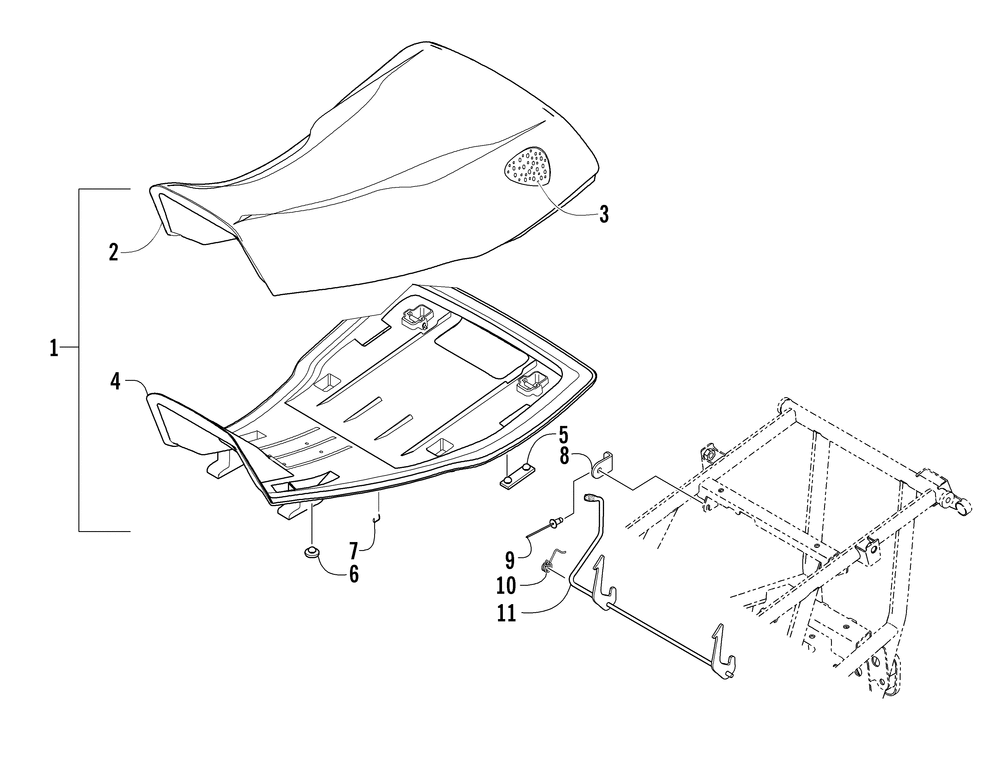 3
2
1
4
5
8
7
6
9
10
11